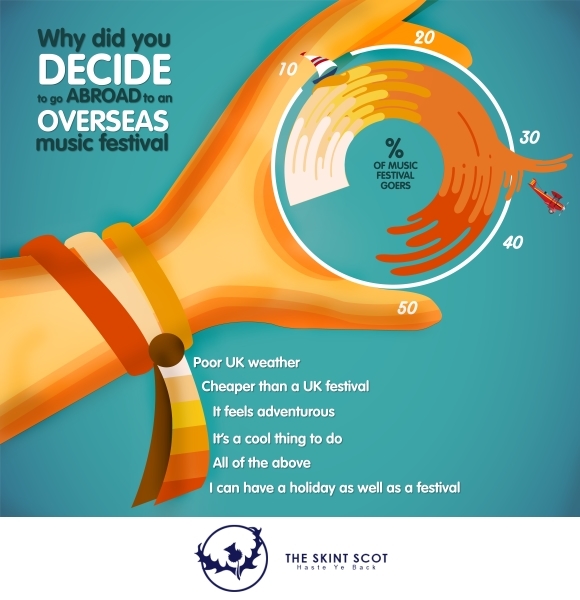 Why did you DECIDE to go ABROAD to an OVERSEAS music festival

10
20
30
40
50

%
OF MUSIC FESTIVAL GOERS

Poor UK weather
Cheaper than a UK festival
It feels adventurous
It's a cool thing to do
All of the above
I can have a holiday as well as a festival

THE SKINT SCOT
Haste Ye Back